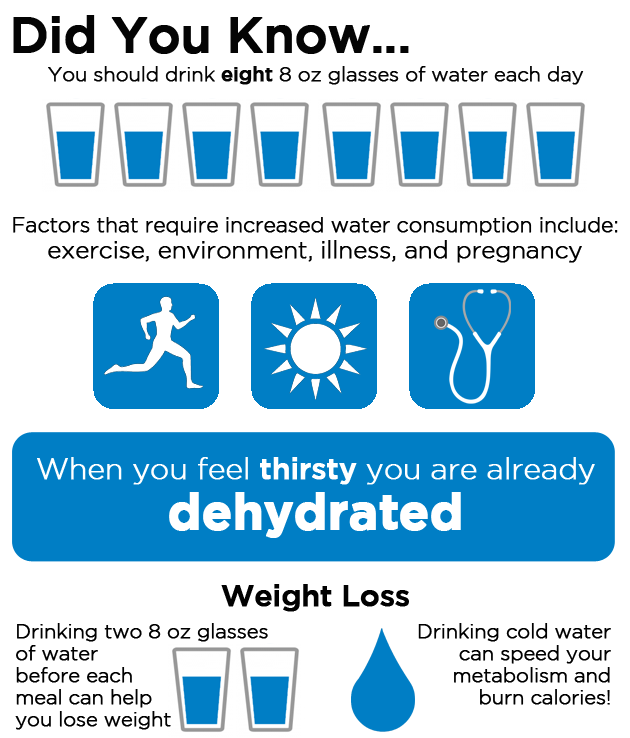 Did You Know...

You should drink eight 8 oz glasses of water each day

Factors that require increased water consumption include: exercise, environment, illness, and pregnancy

When you feel thirsty you are already dehydrated

Weight Loss

Drinking two 8 oz glasses of water before each meal can help you lose weight

Drinking cold water can speed your metabolism and burn calories!